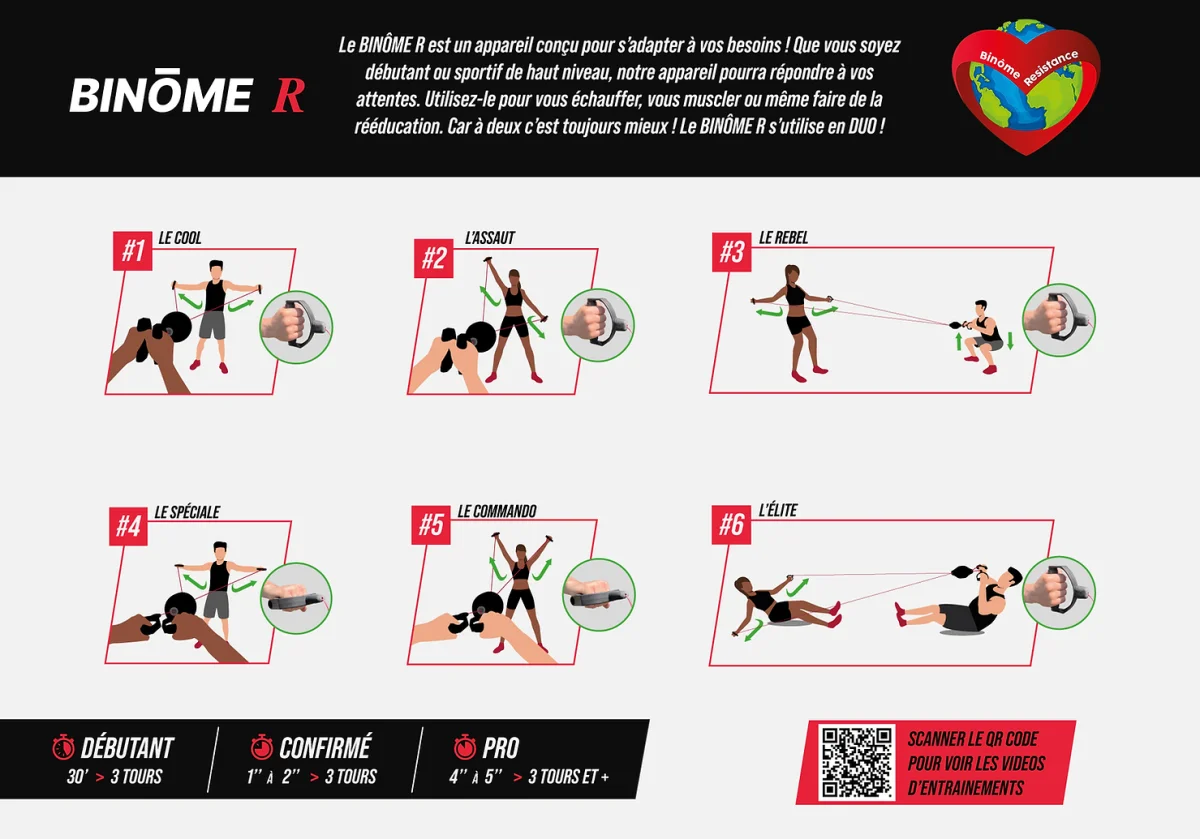 BINŌME R

Le BINÔME R est un appareil conçu pour s'adapter à vos besoins ! Que vous soyez débutant ou sportif de haut niveau, notre appareil pourra répondre à vos attentes. Utilisez-le pour vous échauffer, vous muscler ou même faire de la rééducation. Car à deux c'est toujours mieux ! Le BINÔME R s'utilise en DUO !

Binôme Resistance

#1 LE COOL

#2 L'ASSAUT

#3 LE REBEL

#4 LE SPÉCIALE

#5 LE COMMANDO

#6 L'ÉLITE

DÉBUTANT
30' > 3 TOURS

CONFIRMÉ
1'' À 2'' > 3 TOURS

PRO
4'' À 5'' > 3 TOURS ET +

SCANNER LE QR CODE POUR VOIR LES VIDEOS D'ENTRAINEMENTS