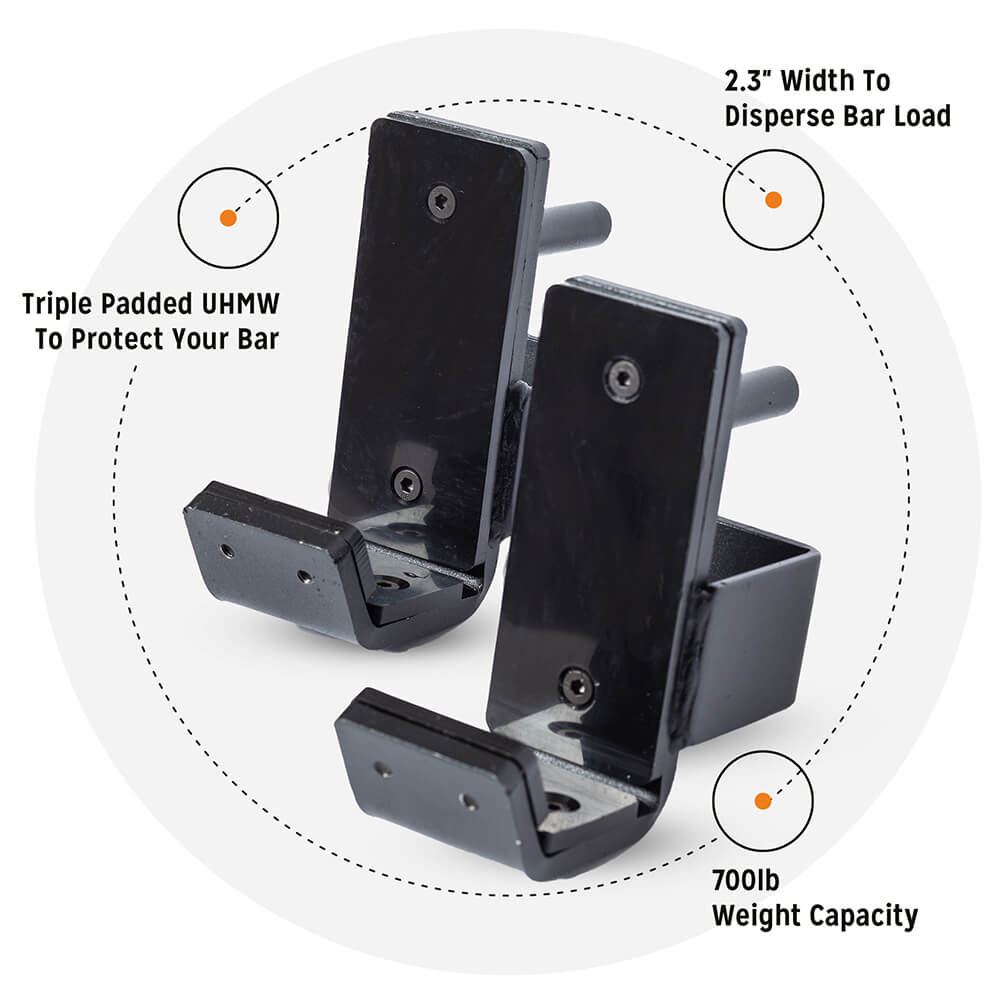 2.3" Width To Disperse Bar Load

Triple Padded UHMW To Protect Your Bar

700lb Weight Capacity